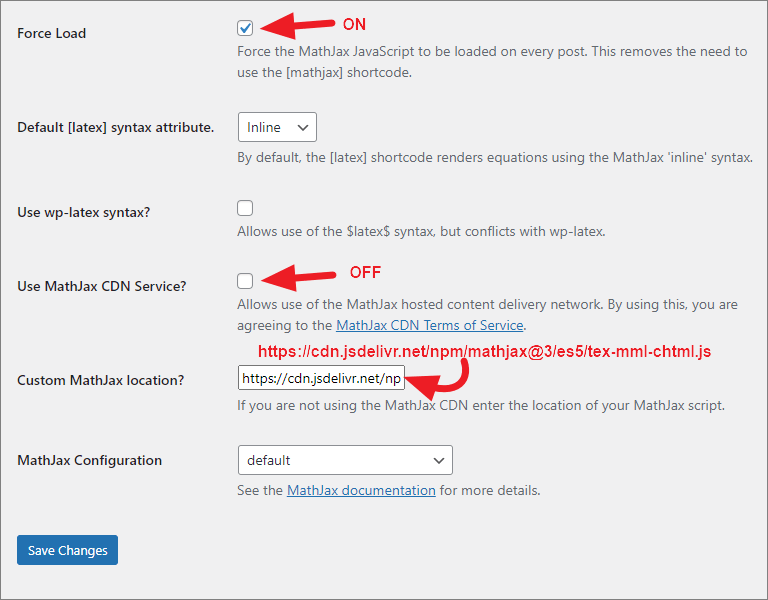 Force Load

ON

Force the MathJax JavaScript to be loaded on every post. This removes the need to use the [mathjax] shortcode.

Default [latex] syntax attribute.

Inline

By default, the [latex] shortcode renders equations using the MathJax 'inline' syntax.

Use wp-latex syntax?

Allows use of the \$latex\$ syntax, but conflicts with wp-latex.

Use MathJax CDN Service?

OFF

Allows use of the MathJax hosted content delivery network. By using this, you are agreeing to the MathJax CDN Terms of Service.

https://cdn.jsdelivr.net/npm/mathjax@3/es5/tex-mml-chtml.js

Custom MathJax location?

https://cdn.jsdelivr.net/np

If you are not using the MathJax CDN enter the location of your MathJax script.

MathJax Configuration

default

See the MathJax documentation for more details.

Save Changes